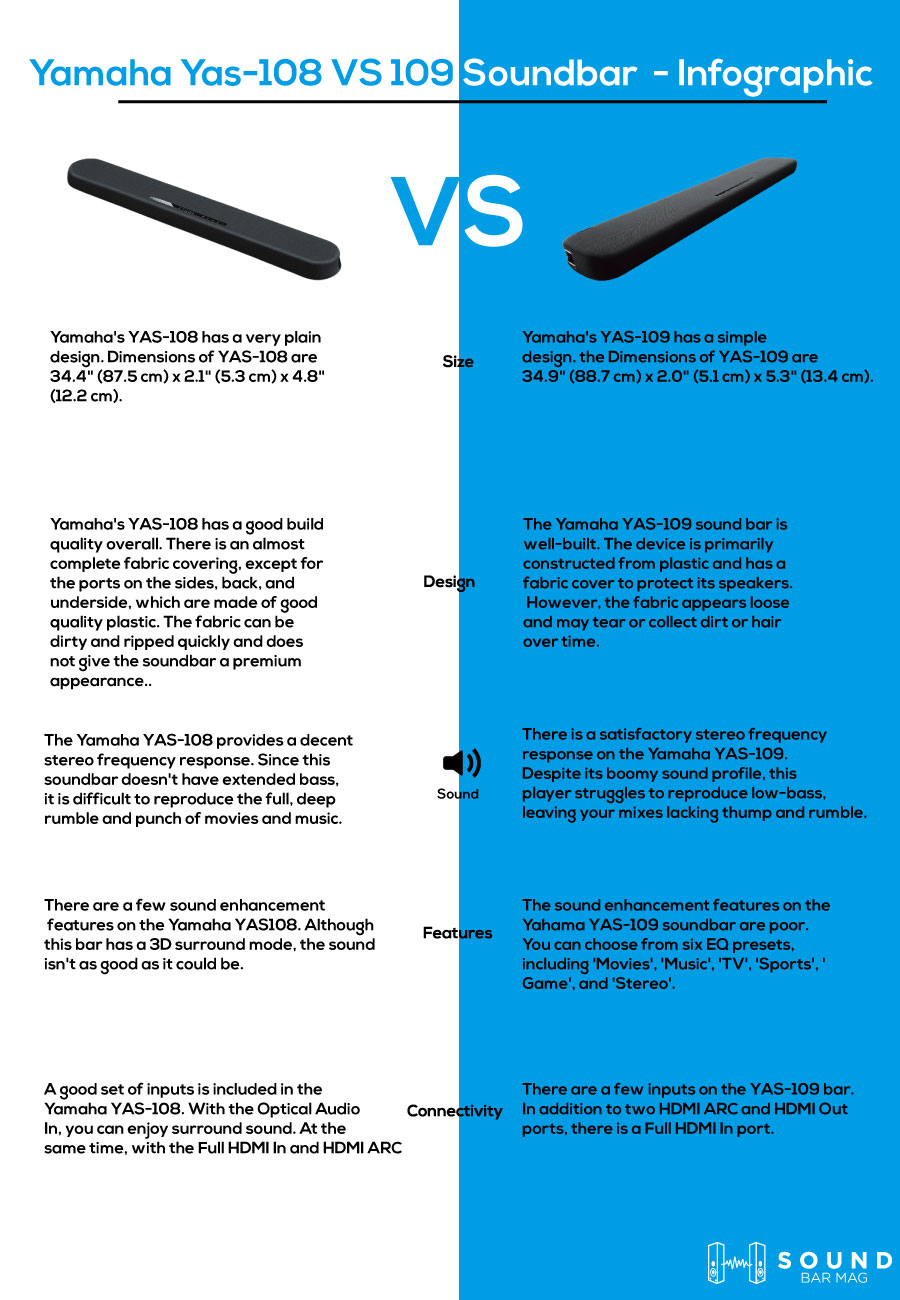 Yamaha Yas-108 VS 109 Soundbar - Infographic

VS

Yamaha's YAS-108 has a very plain design. Dimensions of YAS-108 are 34.4" (87.5 cm) x 2.1" (5.3 cm) x 4.8" (12.2 cm).

Size

Yamaha's YAS-109 has a simple design. the Dimensions of YAS-109 are 34.9" (88.7 cm) x 2.0" (5.1 cm) x 5.3" (13.4 cm).

Yamaha's YAS-108 has a good build quality overall. There is an almost complete fabric covering, except for the ports on the sides, back, and underside, which are made of good quality plastic. The fabric can be dirty and ripped quickly and does not give the soundbar a premium appearance..

Design

The Yamaha YAS-109 sound bar is well-built. The device is primarily constructed from plastic and has a fabric cover to protect its speakers. However, the fabric appears loose and may tear or collect dirt or hair over time.

The Yamaha YAS-108 provides a decent stereo frequency response. Since this soundbar doesn't have extended bass, it is difficult to reproduce the full, deep rumble and punch of movies and music.

Sound

There is a satisfactory stereo frequency response on the Yamaha YAS-109. Despite its boomy sound profile, this player struggles to reproduce low-bass, leaving your mixes lacking thump and rumble.

There are a few sound enhancement features on the Yamaha YAS108. Although this bar has a 3D surround mode, the sound isn't as good as it could be.

Features

The sound enhancement features on the Yahama YAS-109 soundbar are poor. You can choose from six EQ presets, including 'Movies', 'Music', 'TV', 'Sports', ' Game', and 'Stereo'.

A good set of inputs is included in the Yamaha YAS-108. With the Optical Audio In, you can enjoy surround sound. At the same time, with the Full HDMI In and HDMI ARC

Connectivity

There are a few inputs on the YAS-109 bar. In addition to two HDMI ARC and HDMI Out ports, there is a Full HDMI In port.

SOUND BAR MAG